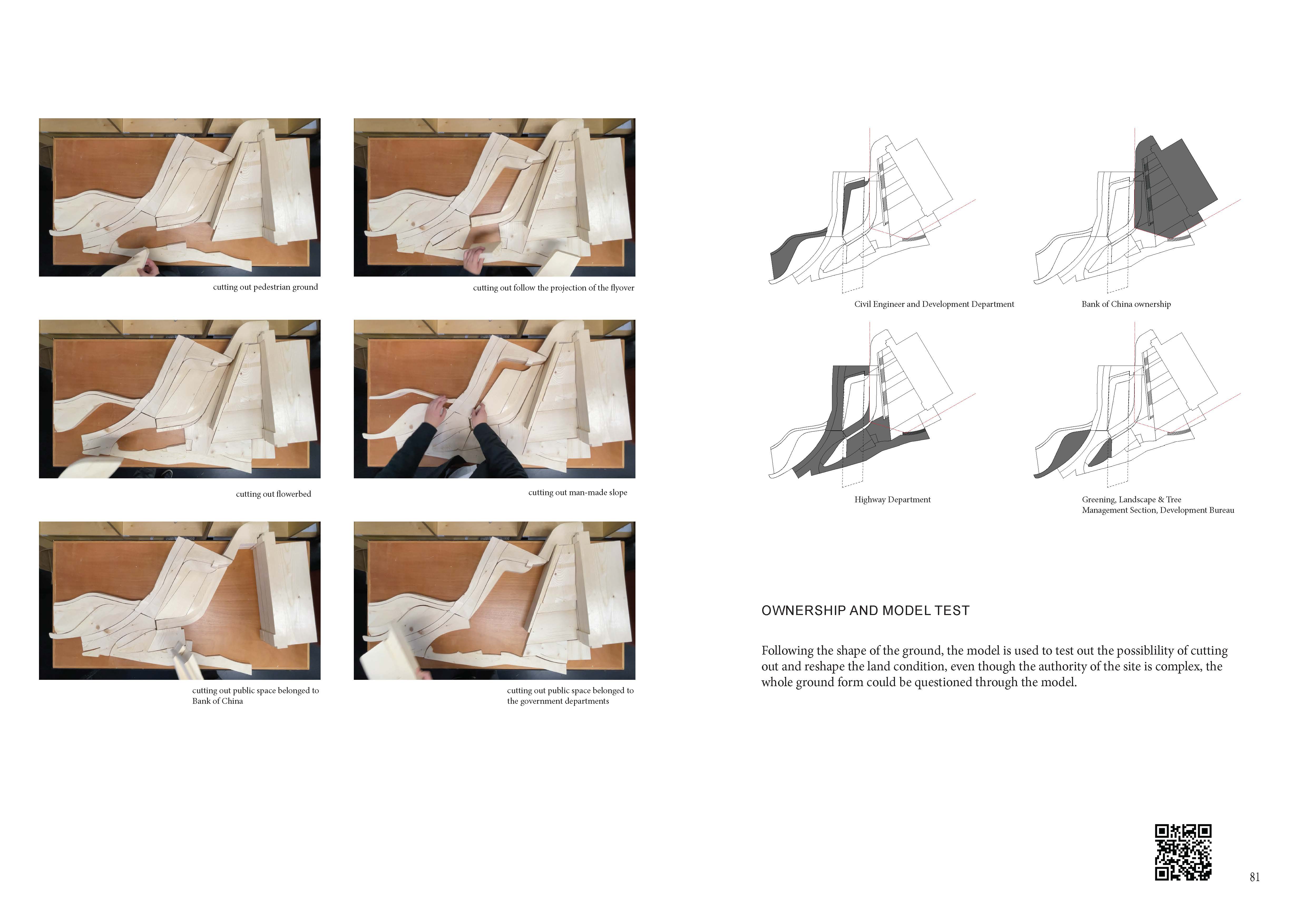 cutting out pedestrian ground

cutting out follow the projection of the flyover

cutting out flowerbed

cutting out man-made slope

cutting out public space belonged to Bank of China

cutting out public space belonged to the government departments

Civil Engineer and Development Department

Bank of China ownership

Highway Department

Greening, Landscape & Tree Management Section, Development Bureau

OWNERSHIP AND MODEL TEST

Following the shape of the ground, the model is used to test out the possiblility of cutting out and reshape the land condition, even though the authority of the site is complex, the whole ground form could be questioned through the model.

81